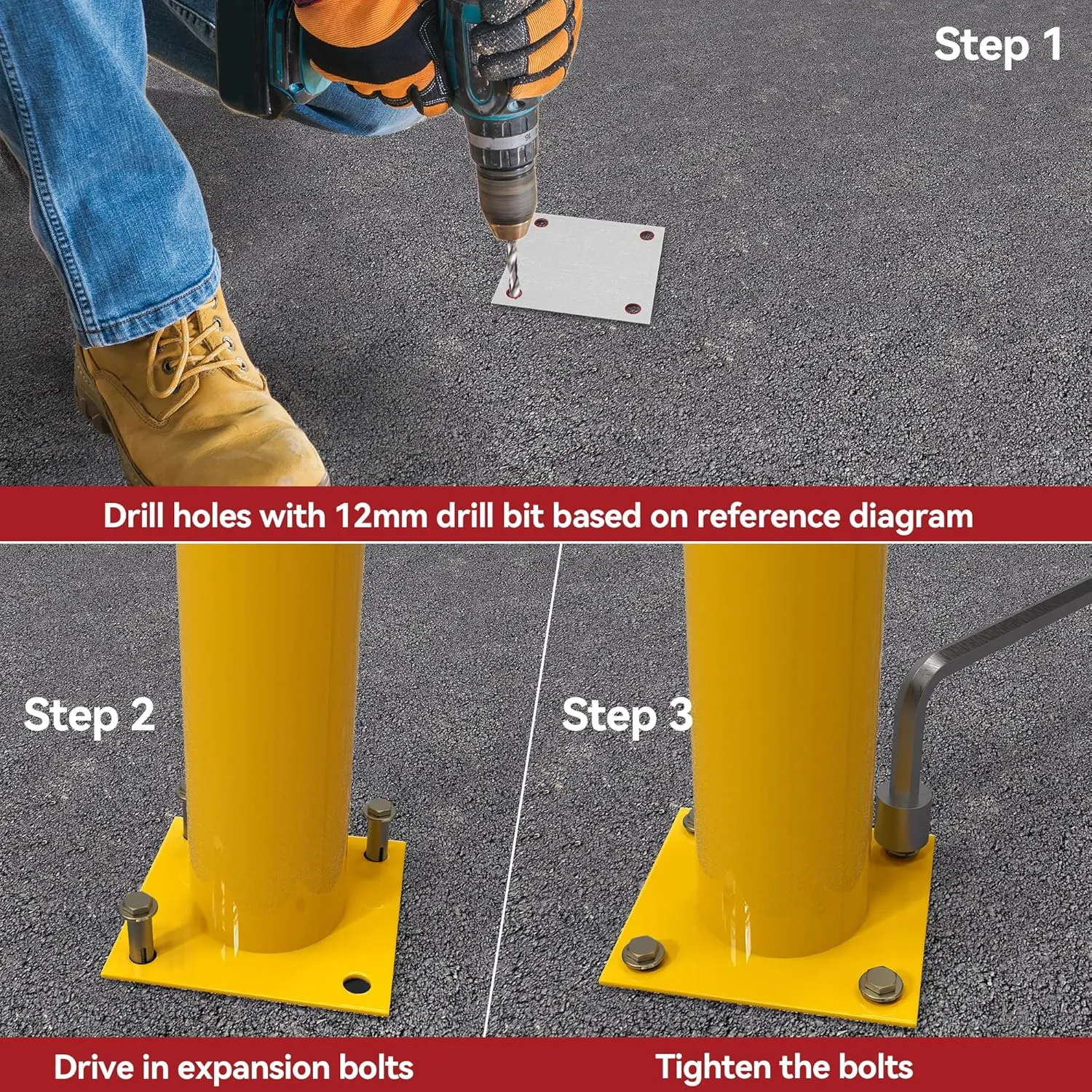 Step 1

Drill holes with 12mm drill bit based on reference diagram

Step 2

Step 3

Drive in expansion bolts

Tighten the bolts