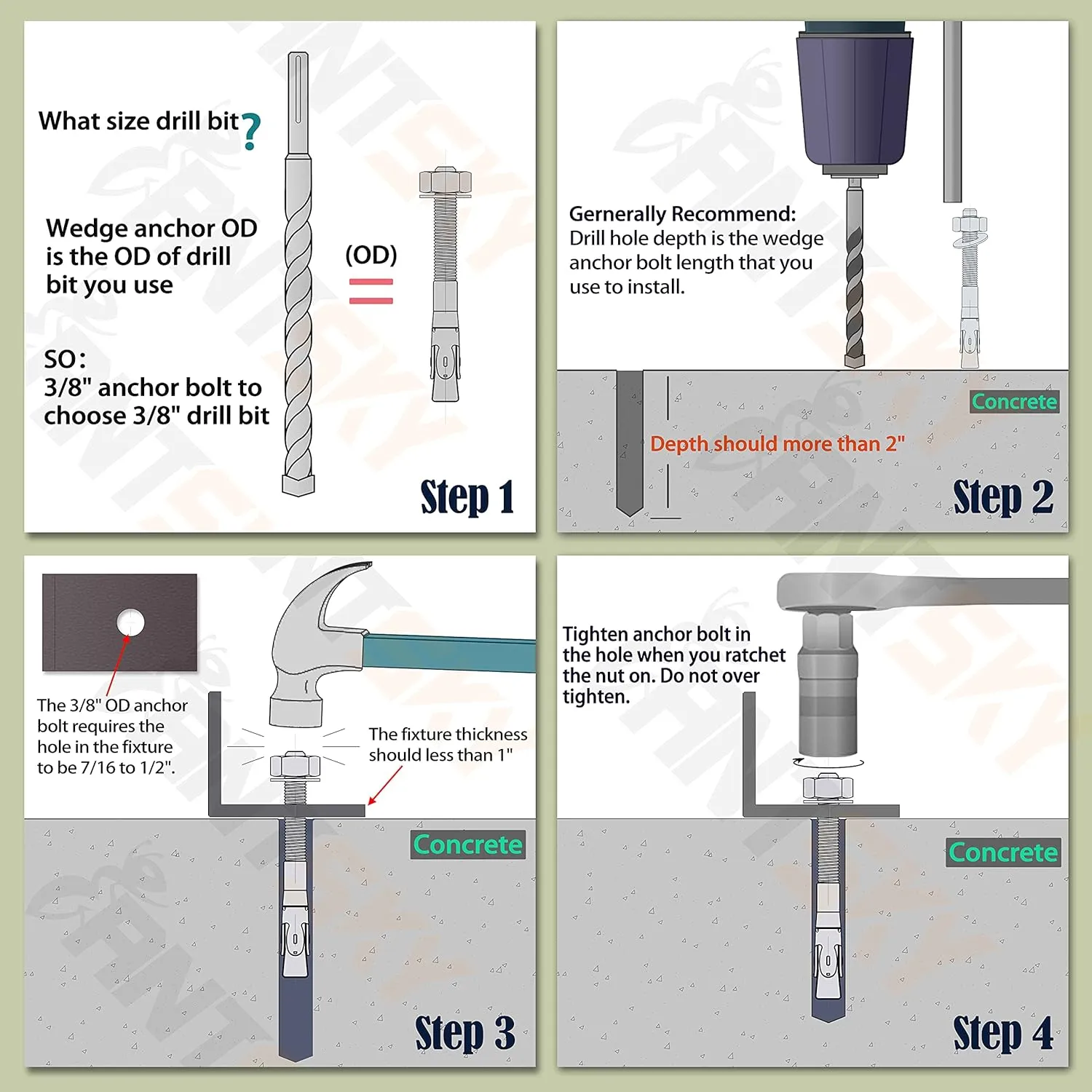 What size drill bit?

Wedge anchor OD is the OD of drill bit you use

(OD)

=

SO:
3/8" anchor bolt to choose 3/8" drill bit

Step 1

Gernerally Recommend:
Drill hole depth is the wedge anchor bolt length that you use to install.

Concrete

Depth should more than 2"

Step 2

The 3/8" OD anchor bolt requires the hole in the fixture to be 7/16 to 1/2".

The fixture thickness should less than 1"

Concrete

Step 3

Tighten anchor bolt in the hole when you ratchet the nut on. Do not over tighten.

Concrete

Step 4