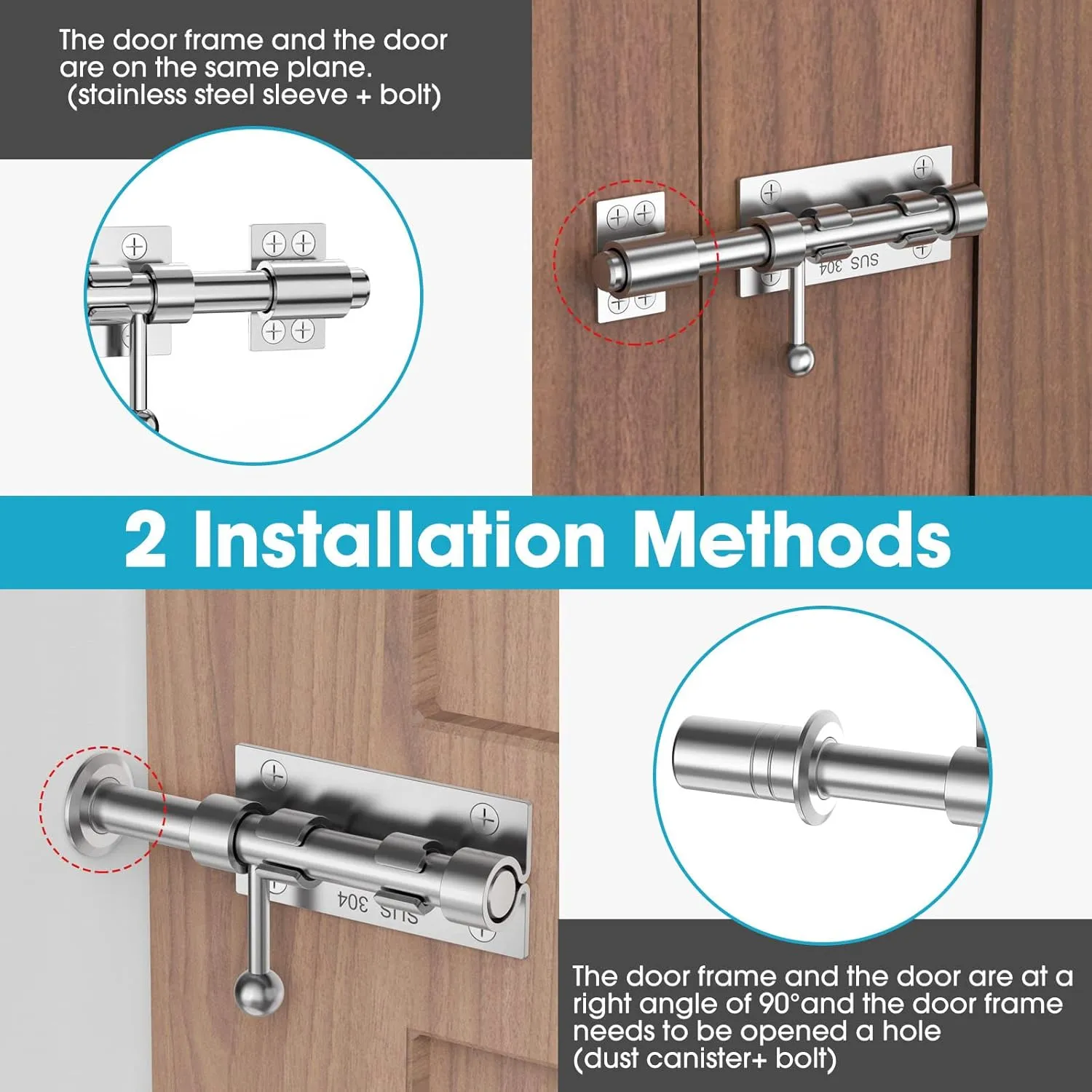 The door frame and the door are on the same plane. (stainless steel sleeve + bolt)

SUS 304

2 Installation Methods

SUS 304

The door frame and the door are at a right angle of 90°and the door frame needs to be opened a hole (dust canister+ bolt)