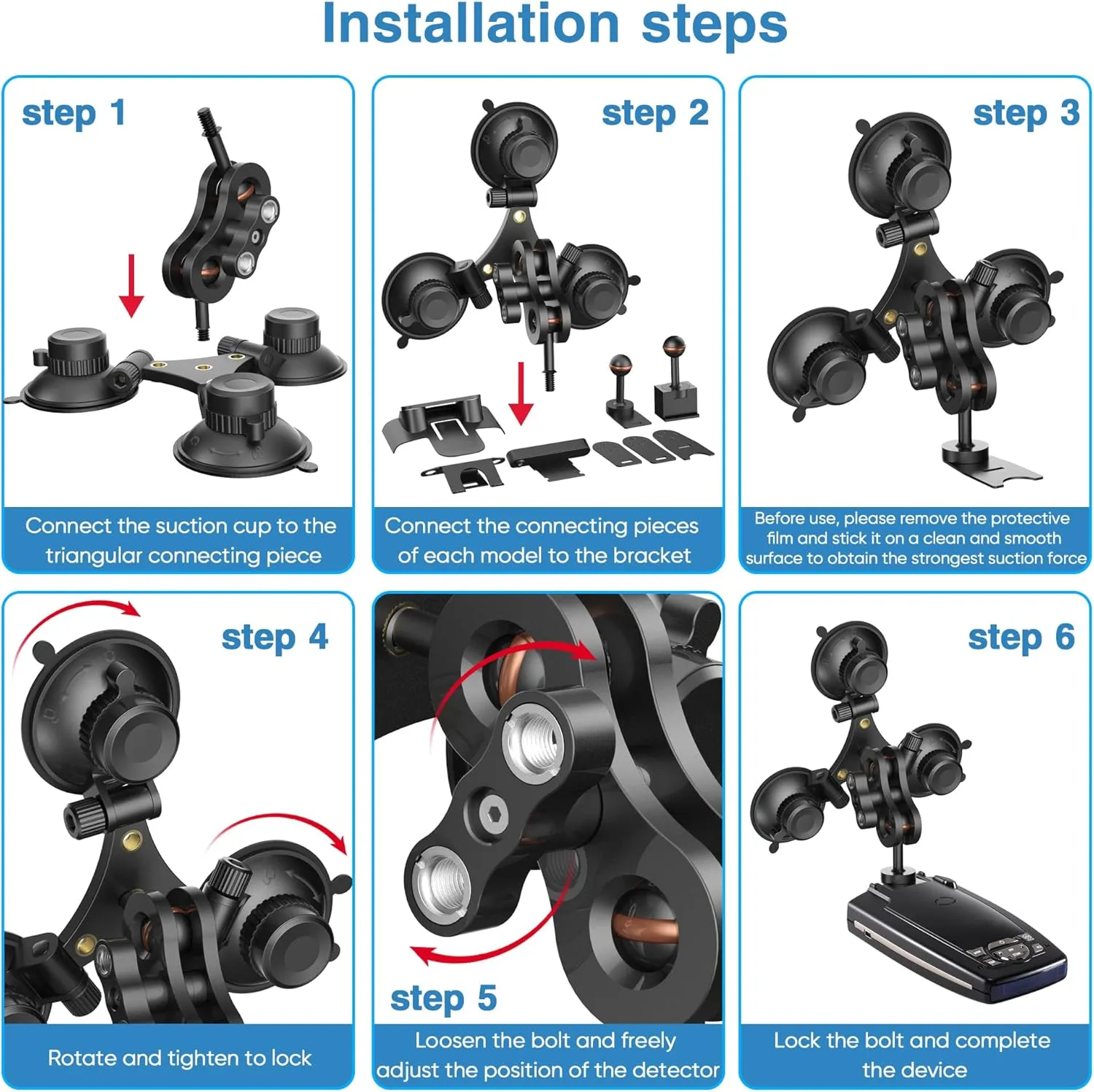 Installation steps

step 1

Connect the suction cup to the triangular connecting piece

step 2

Connect the connecting pieces of each model to the bracket

step 3

Before use, please remove the protective film and stick it on a clean and smooth surface to obtain the strongest suction force

step 4

Rotate and tighten to lock

step 5

Loosen the bolt and freely adjust the position of the detector

step 6

Lock the bolt and complete the device