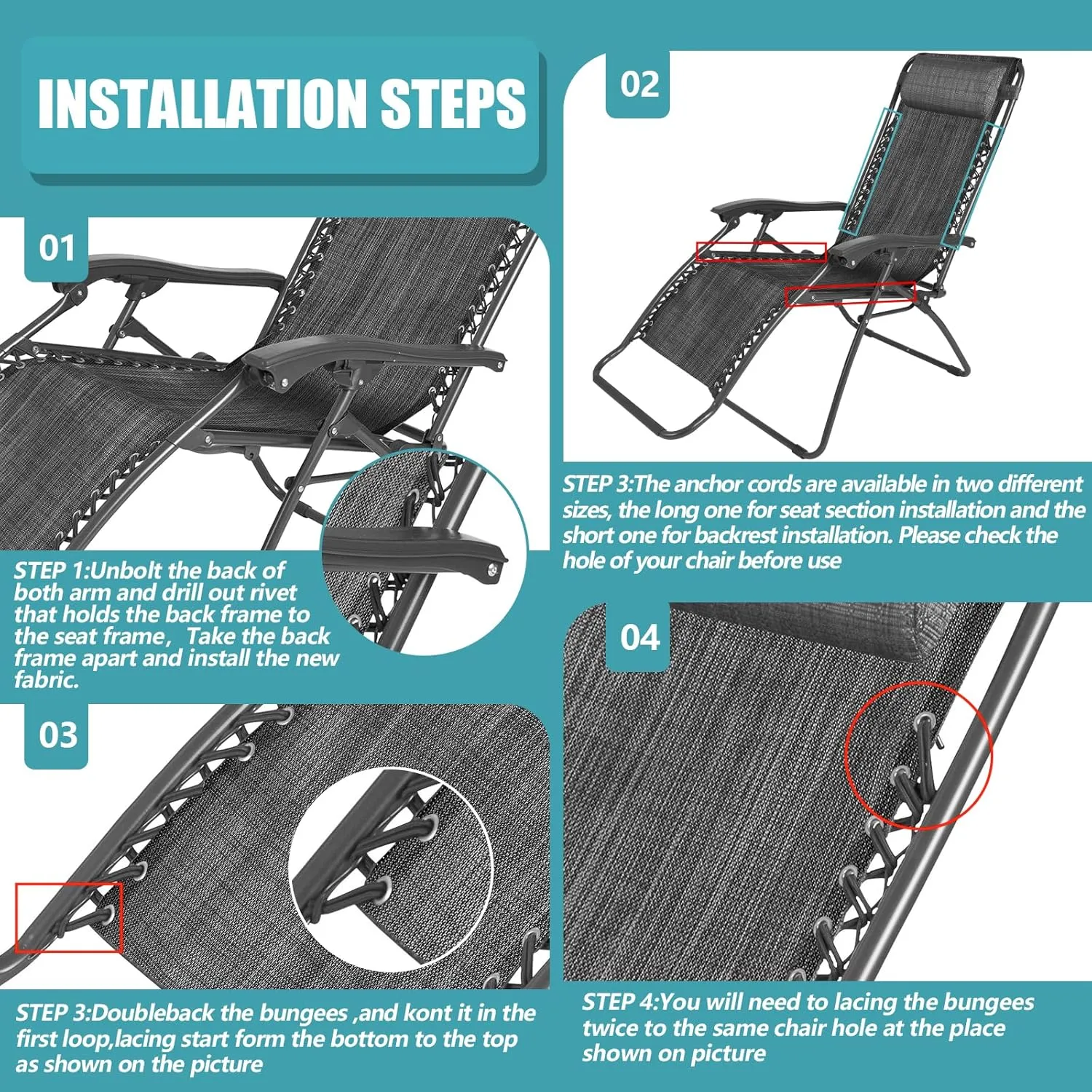 INSTALLATION STEPS

01

STEP 1:Unbolt the back of both arm and drill out rivet that holds the back frame to the seat frame, Take the back frame apart and install the new fabric.

02

STEP 3:The anchor cords are available in two different sizes, the long one for seat section installation and the short one for backrest installation. Please check the hole of your chair before use

03

STEP 3:Doubleback the bungees ,and kont it in the first loop,lacing start form the bottom to the top as shown on the picture

04

STEP 4:You will need to lacing the bungees twice to the same chair hole at the place shown on picture