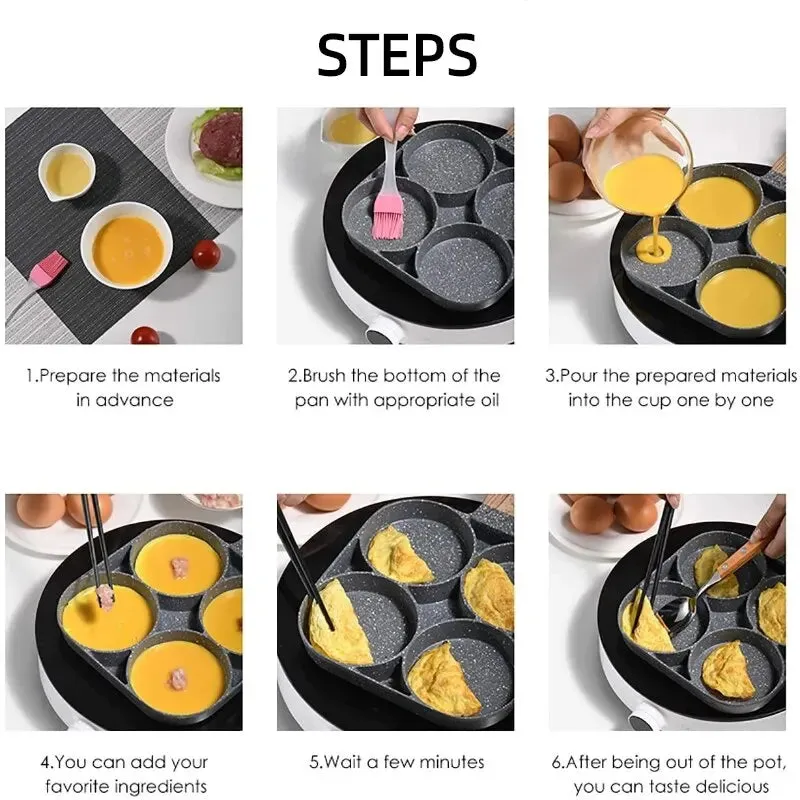 STEPS

1.Prepare the materials in advance

2.Brush the bottom of the pan with appropriate oil

3.Pour the prepared materials into the cup one by one

4.You can add your favorite ingredients

5.Wait a few minutes

6.After being out of the pot, you can taste delicious