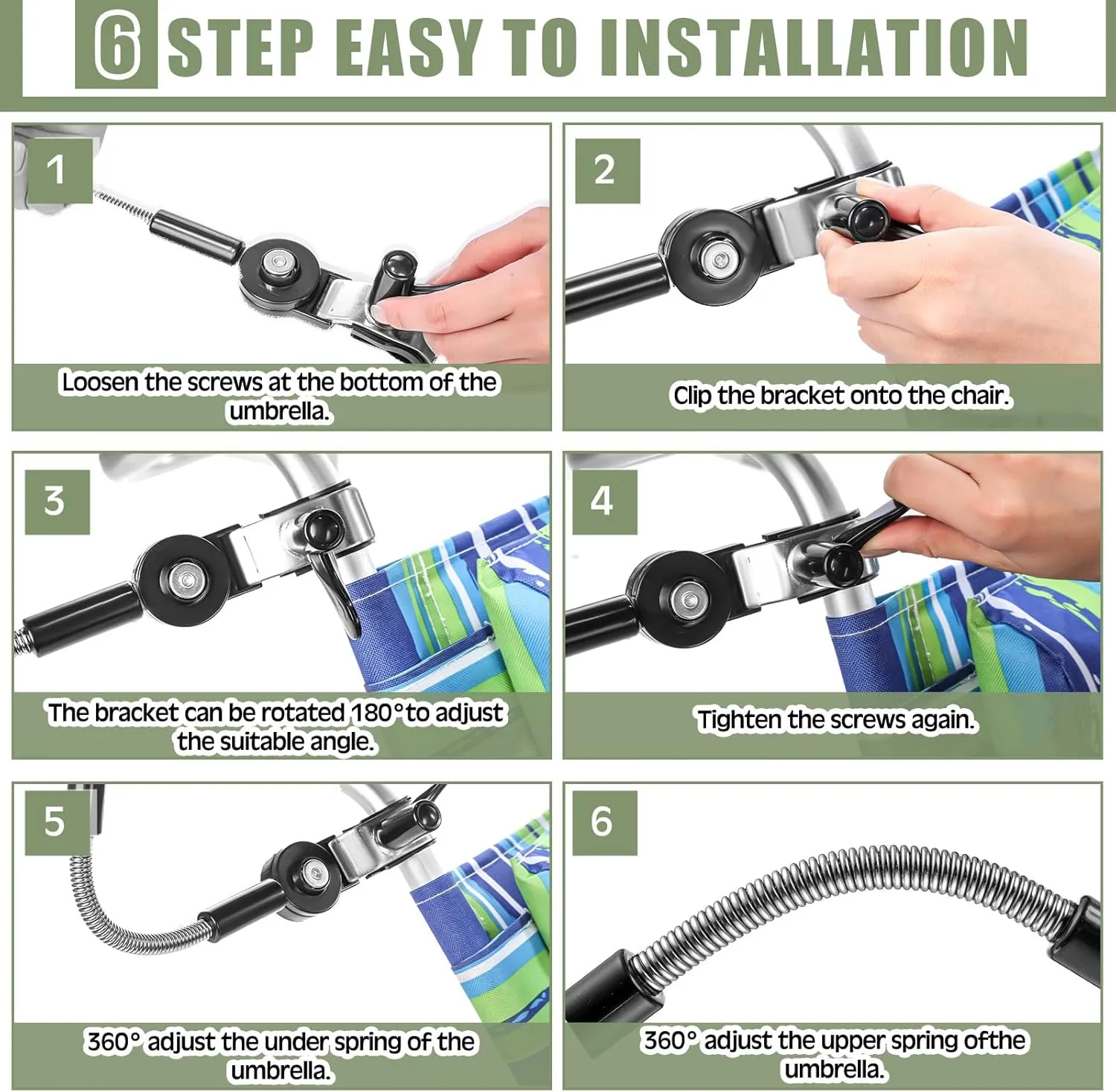 6 STEP EASY TO INSTALLATION

1

Loosen the screws at the bottom of the umbrella.

2

Clip the bracket onto the chair.

3

The bracket can be rotated 180°to adjust the suitable angle.

4

Tighten the screws again.

5

360° adjust the under spring of the umbrella.

6

360° adjust the upper spring ofthe umbrella.