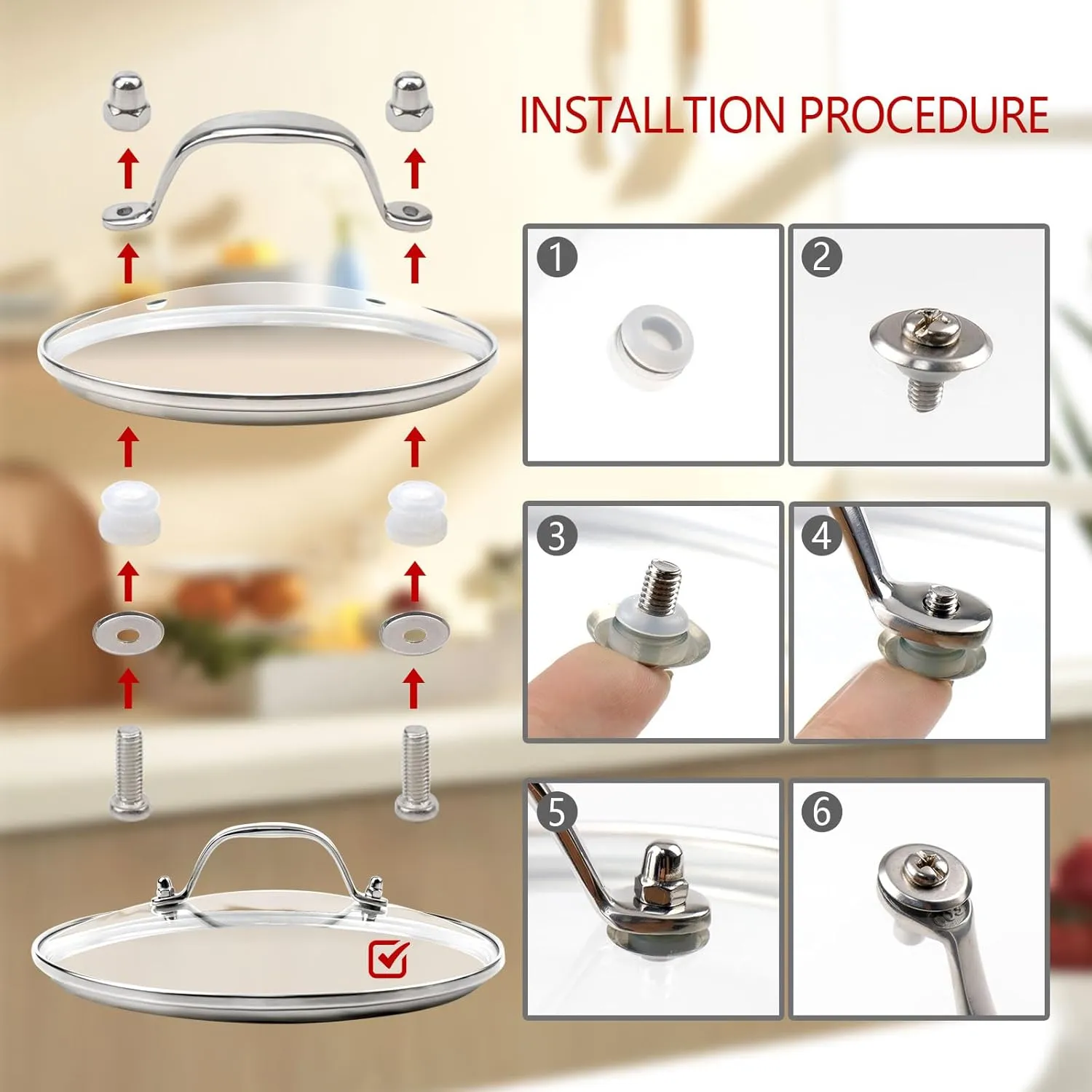 INSTALLTION PROCEDURE

1

2

3

4

5

6