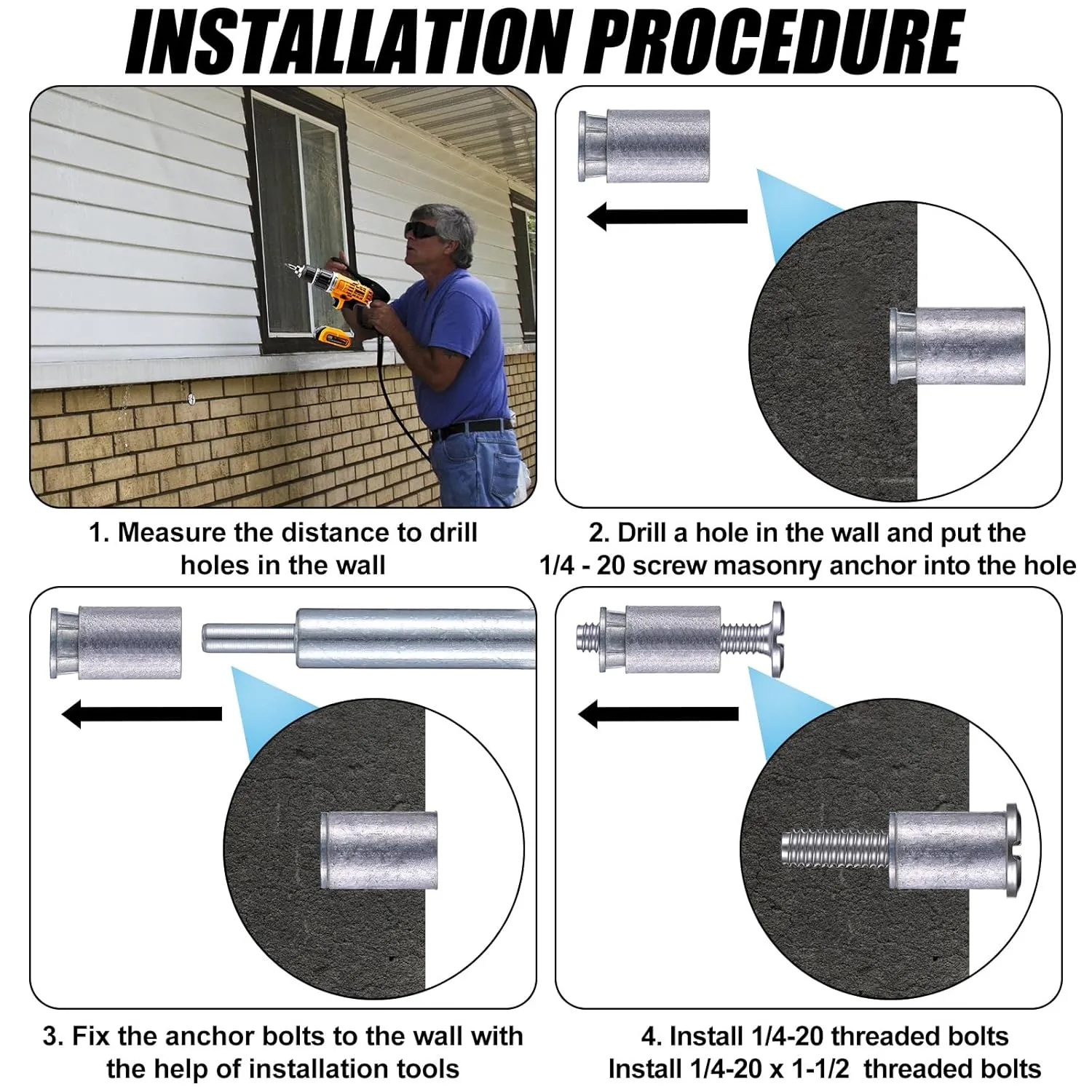 INSTALLATION PROCEDURE

1. Measure the distance to drill holes in the wall

2. Drill a hole in the wall and put the 1/4 - 20 screw masonry anchor into the hole

3. Fix the anchor bolts to the wall with the help of installation tools

4. Install 1/4-20 threaded bolts
Install 1/4-20 x 1-1/2 threaded bolts