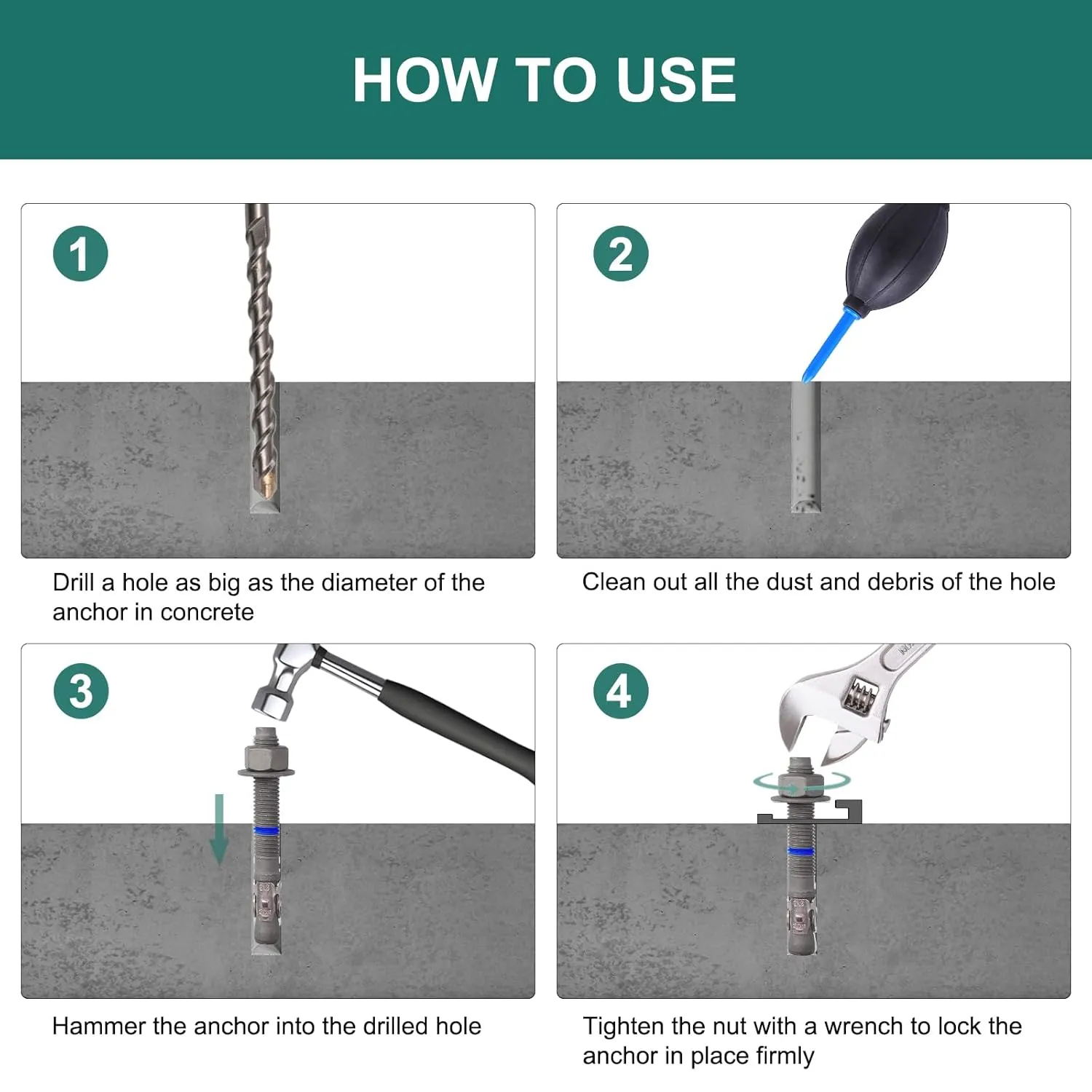 HOW TO USE

1

Drill a hole as big as the diameter of the anchor in concrete

2

Clean out all the dust and debris of the hole

3

Hammer the anchor into the drilled hole

4

Tighten the nut with a wrench to lock the anchor in place firmly